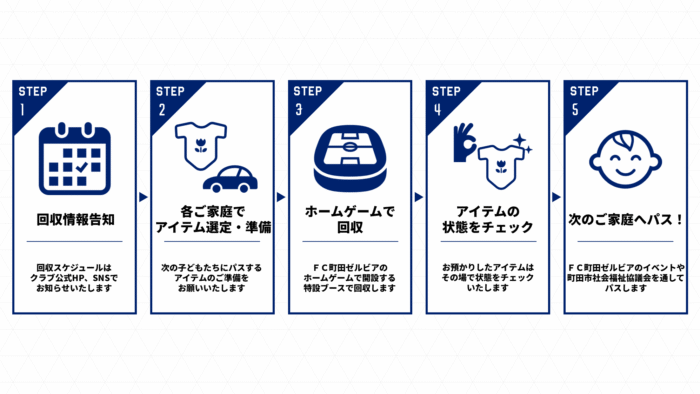 STEP 1

回収情報告知

回収スケジュールは クラブ公式HP、SNSで お知らせいたします

STEP 2

各ご家庭で アイテム選定・準備

次の子どもたちにパスする アイテムのご準備を お願いいたします

STEP 3

ホームゲームで 回収

ＦＣ町田ゼルビアの ホームゲームで開設する 特設ブースで回収します

STEP 4

アイテムの 状態をチェック

お預かりしたアイテムは その場で状態をチェック いたします

STEP 5

次のご家庭へパス！

ＦＣ町田ゼルビアのイベントや 町田市社会福祉協議会を通して パスします