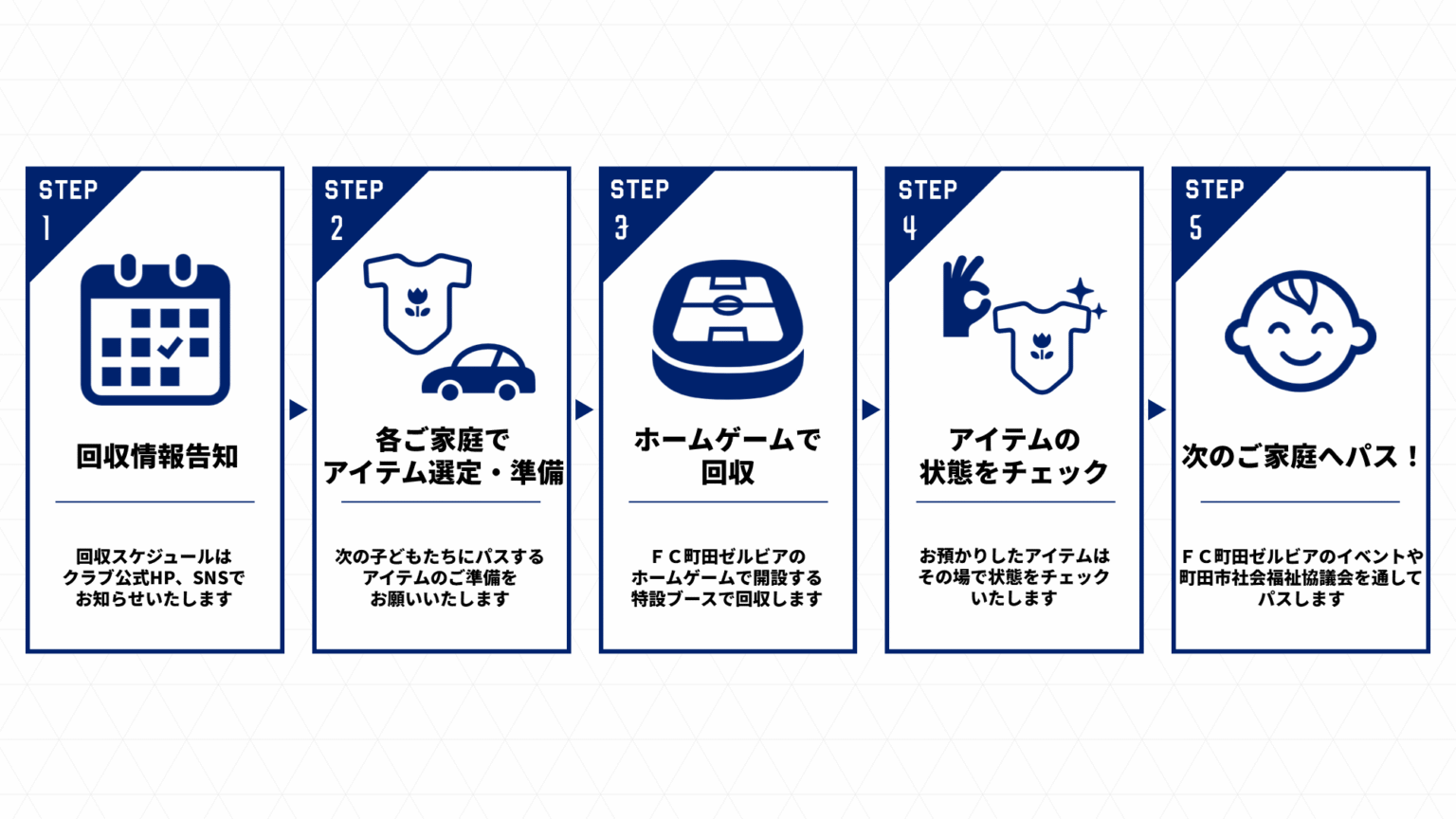 STEP 1

回収情報告知

回収スケジュールはクラブ公式HP、SNSでお知らせいたします

STEP 2

各ご家庭でアイテム選定・準備

次の子どもたちにパスするアイテムのご準備をお願いいたします

STEP 3

ホームゲームで回収

ＦＣ町田ゼルビアのホームゲームで開設する特設ブースで回収します

STEP 4

アイテムの状態をチェック

お預かりしたアイテムはその場で状態をチェックいたします

STEP 5

次のご家庭へパス！

ＦＣ町田ゼルビアのイベントや町田市社会福祉協議会を通してパスします