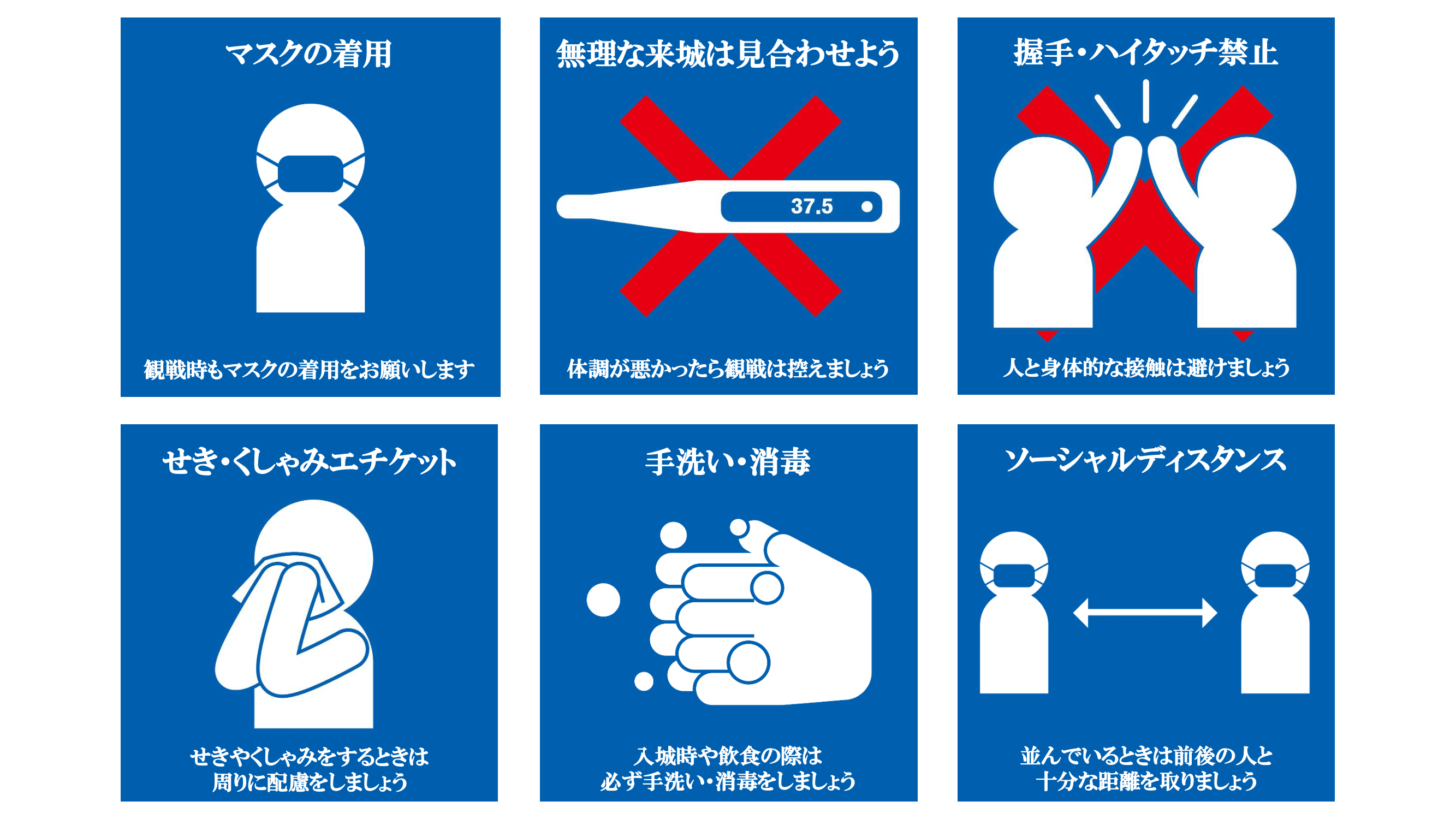 マスクの着用

観戦時もマスクの着用をお願いします

無理な来城は見合わせよう

37.5

体調が悪かったら観戦は控えましょう

握手・ハイタッチ禁止

人と身体的な接触は避けましょう

せき・くしゃみエチケット

せきやくしゃみをするときは
周りに配慮をしましょう

手洗い・消毒

入城時や飲食の際は
必ず手洗い・消毒をしましょう

ソーシャルディスタンス

並んでいるときは前後の人と
十分な距離を取りましょう