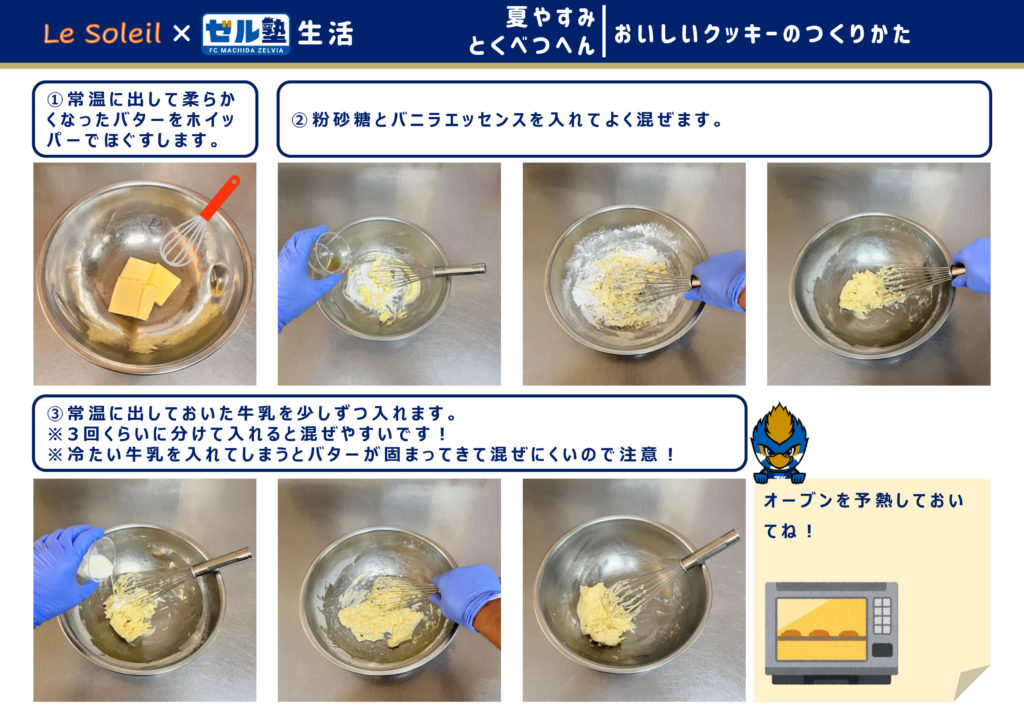 Le Soleil × ゼル塾 FC MACHIDA ZELVIA 生活

夏やすみ とくべつへん

おいしいクッキーのつくりかた

①常温に出して柔らかくなったバターをホイッパーでほぐすします。

②粉砂糖とバニラエッセンスを入れてよく混ぜます。

③常温に出しておいた牛乳を少しずつ入れます。
※3回くらいに分けて入れると混ぜやすいです！
※冷たい牛乳を入れてしまうとバターが固まってきて混ぜにくいので注意！

オーブンを予熱しておいてね！