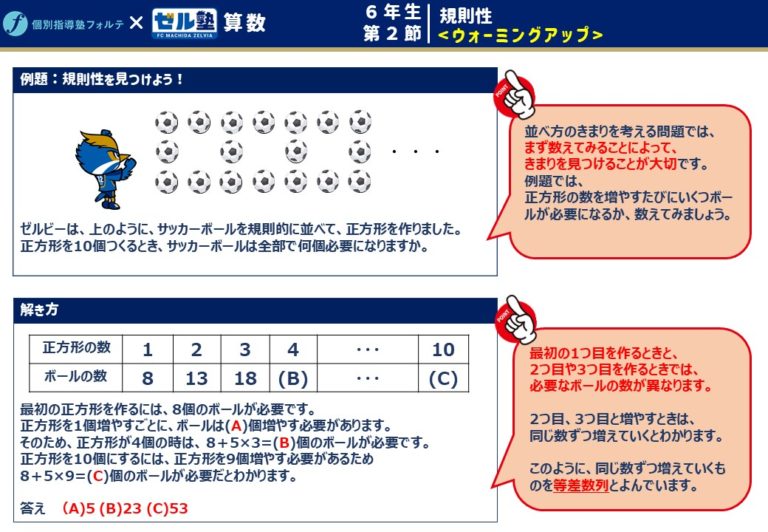 個別指導塾フォルテ × ゼル塾 FC MACHIDA ZELVIA 算数

6年生 第2節 規則性 <ウォーミングアップ>

例題：規則性を見つけよう！

・・・

ゼルビーは、上のように、サッカーボールを規則的に並べて、正方形を作りました。
正方形を10個つくるとき、サッカーボールは全部で何個必要になりますか。

POINT

並べ方のきまりを考える問題では、まず数えてみることによって、きまりを見つけることが大切です。
例題では、正方形の数を増やすたびにいくつボールが必要になるか、数えてみましょう。

解き方

| 正方形の数 | 1 | 2 | 3 | 4 | ・・・ | 10 |
|---|---|---|---|---|---|---|
| ボールの数 | 8 | 13 | 18 | (B) | ・・・ | (C) |

最初の正方形を作るには、8個のボールが必要です。
正方形を1個増やすごとに、ボールは(A)個増やす必要があります。
そのため、正方形が4個の時は、8＋5×3＝(B)個のボールが必要です。
正方形を10個にするには、正方形を9個増やす必要があるため
8＋5×9＝(C)個のボールが必要だとわかります。

答え　(A)5 (B)23 (C)53

POINT

最初の1つ目を作るときと、2つ目や3つ目を作るときでは、必要なボールの数が異なります。

2つ目、3つ目と増やすときは、同じ数ずつ増えていくとわかります。

このように、同じ数ずつ増えていくものを等差数列とよんでいます。