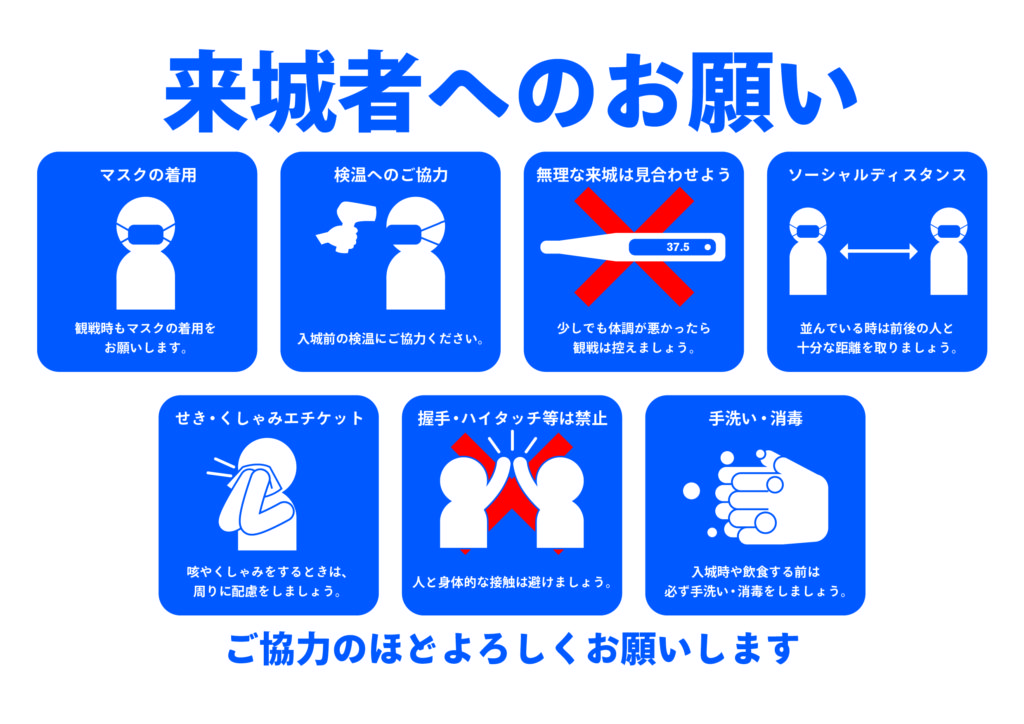 来城者へのお願い

マスクの着用

観戦時もマスクの着用をお願いします。

検温へのご協力

入城前の検温にご協力ください。

無理な来城は見合わせよう

37.5

少しでも体調が悪かったら観戦は控えましょう。

ソーシャルディスタンス

並んでいる時は前後の人と十分な距離を取りましょう。

せき・くしゃみエチケット

咳やくしゃみをするときは、周りに配慮をしましょう。

握手・ハイタッチ等は禁止

人と身体的な接触は避けましょう。

手洗い・消毒

入城時や飲食する前は必ず手洗い・消毒をしましょう。

ご協力のほどよろしくお願いします