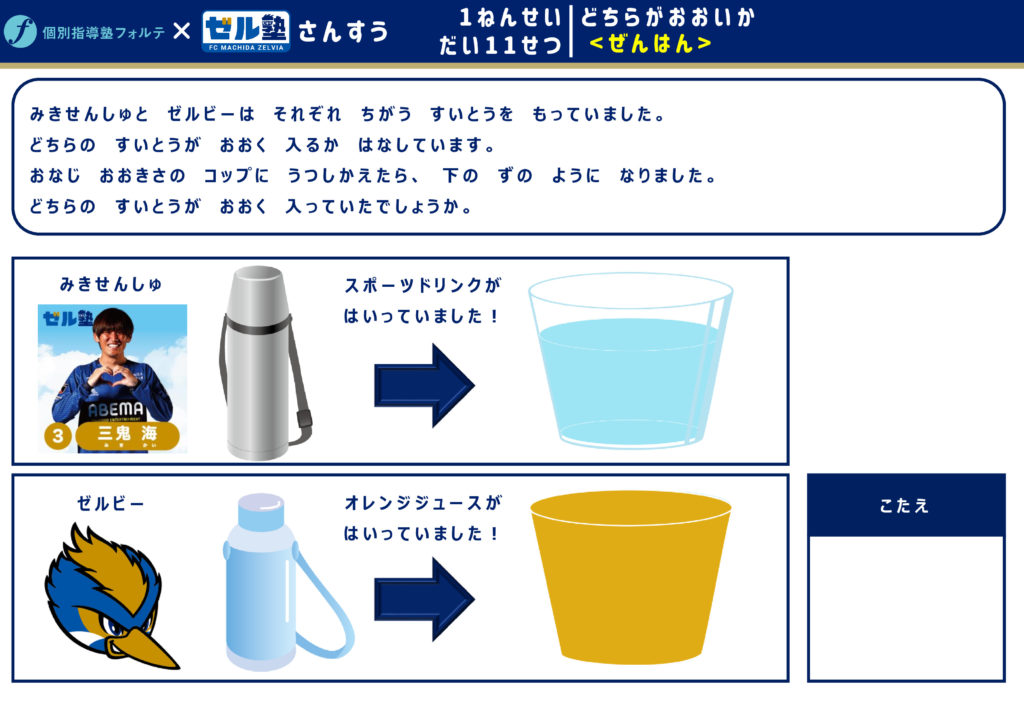 個別指導塾フォルテ × ゼル塾 FC MACHIDA ZELVIA さんすう

1ねんせい だい11せつ

どちらがおおいか <ぜんはん>

みきせんしゅと ゼルビーは それぞれ ちがう すいとうを もっていました。
どちらの すいとうが おおく 入るか はなしています。
おなじ おおきさの コップに うつしかえたら、 下の ずの ように なりました。
どちらの すいとうが おおく 入っていたでしょうか。

みきせんしゅ

ゼル塾

ABEMA

3 三鬼 海

スポーツドリンクが はいっていました！

ゼルビー

オレンジジュースが はいっていました！

こたえ