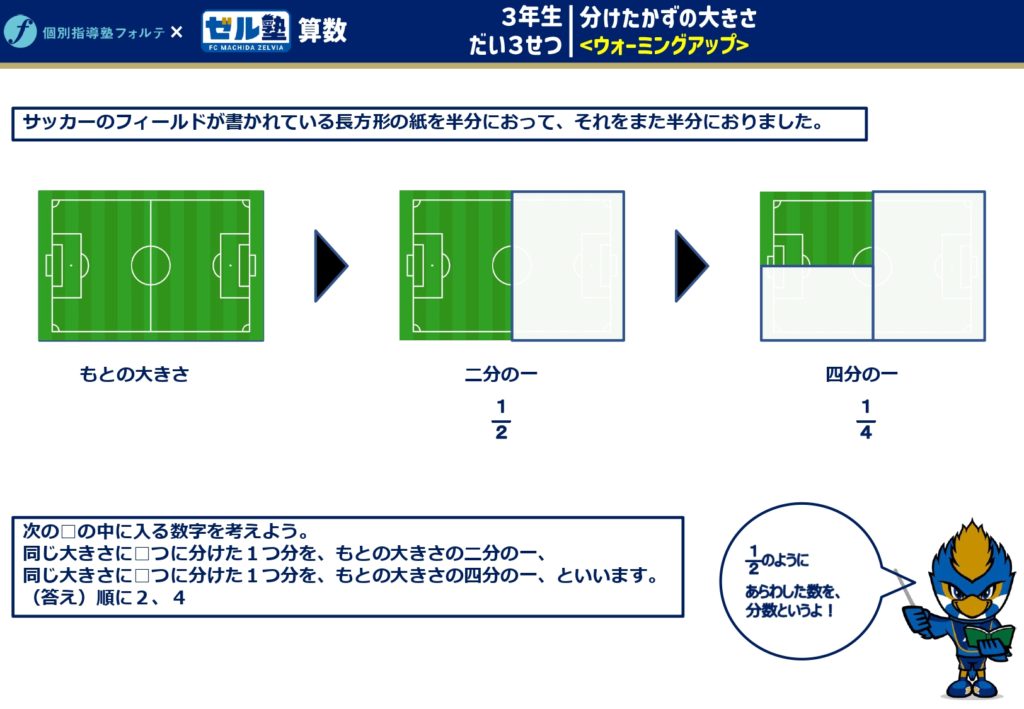 個別指導塾フォルテ × ゼル塾 FC MACHIDA ZELVIA 算数

3年生 だい3せつ

分けたかずの大きさ <ウォーミングアップ>

サッカーのフィールドが書かれている長方形の紙を半分におって、それをまた半分におりました。

もとの大きさ

二分の一

$\frac{1}{2}$

四分の一

$\frac{1}{4}$

次の□の中に入る数字を考えよう。
同じ大きさに□つに分けた１つ分を、もとの大きさの二分の一、
同じ大きさに□つに分けた１つ分を、もとの大きさの四分の一、といいます。
（答え）順に２、４

$\frac{1}{2}$のように あらわした数を、分数というよ！