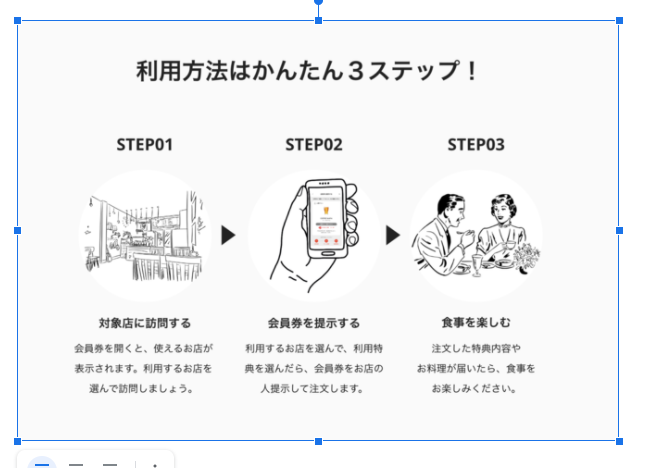 利用方法はかんたん３ステップ！

STEP01

対象店に訪問する

会員券を開くと、使えるお店が表示されます。利用するお店を選んで訪問しましょう。

STEP02

会員券を提示する

利用するお店を選んで、利用特典を選んだら、会員券をお店の人提示して注文します。

STEP03

食事を楽しむ

注文した特典内容やお料理が届いたら、食事をお楽しみください。