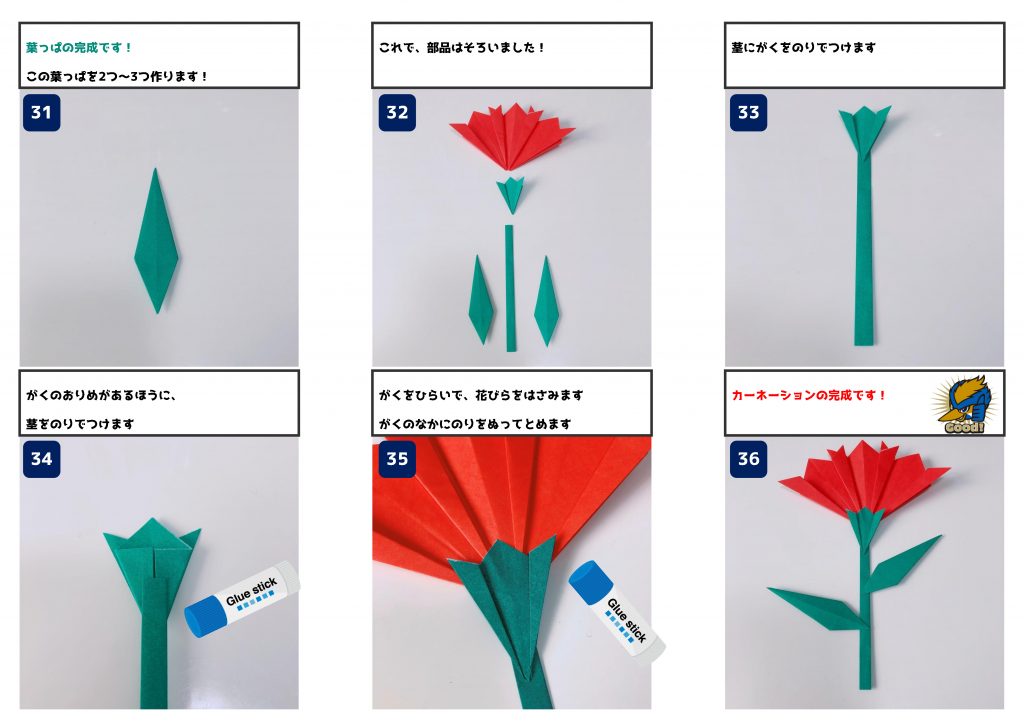 葉っぱの完成です！

この葉っぱを2つ〜3つ作ります！

31

これで、部品はそろいました！

32

茎にがくをのりでつけます

33

がくのおりめがあるほうに、

茎をのりでつけます

34

Glue stick

がくをひらいで、花びらをはさみます

がくのなかにのりをぬってとめます

35

Glue stick

カーネーションの完成です！

Good!

36