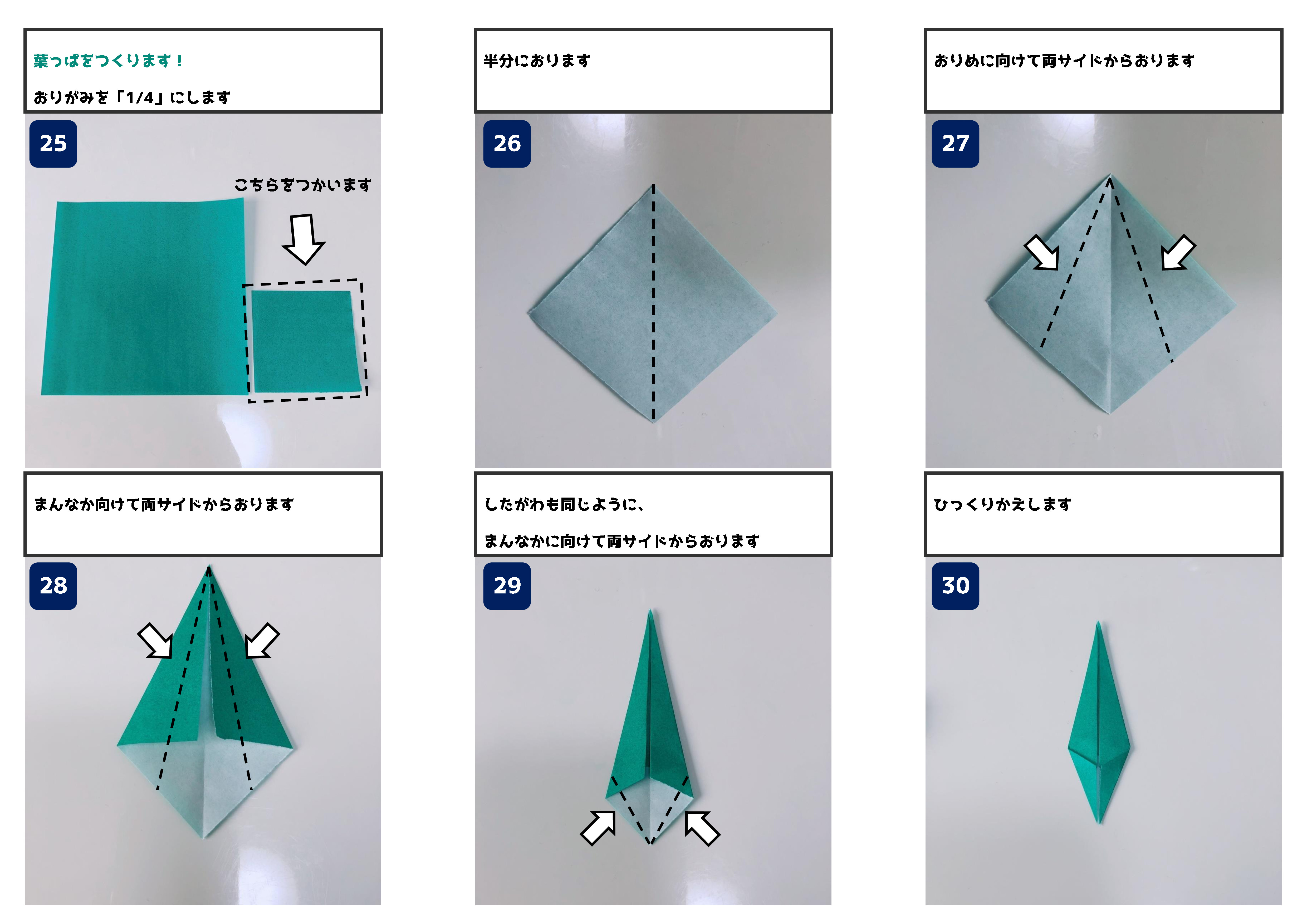 葉っぱをつくります！

おりがみを「1/4」にします

25

こちらをつかいます

半分におります

26

おりめに向けて両サイドからおります

27

まんなか向けて両サイドからおります

28

したがわも同じように、

まんなかに向けて両サイドからおります

29

ひっくりかえします

30