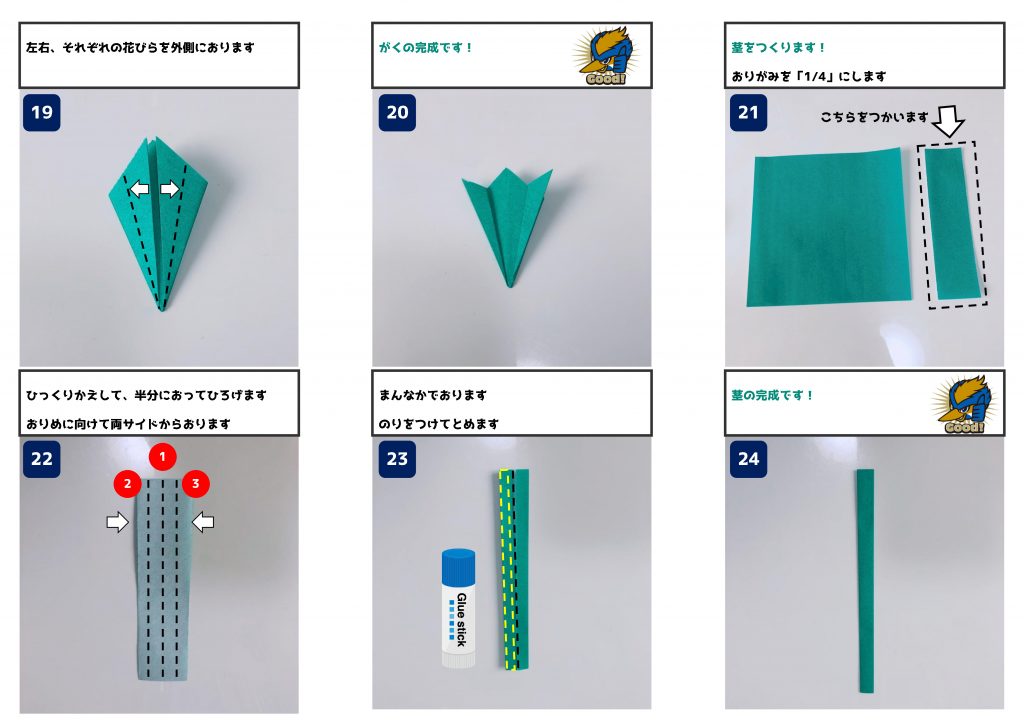 左右、それぞれの花びらを外側におります

19

がくの完成です！

Good!

20

茎をつくります！

おりがみを「1/4」にします

21

こちらをつかいます

ひっくりかえして、半分におってひろげます

おりめに向けて両サイドからおります

22

1

2

3

まんなかでおります

のりをつけてとめます

23

Glue stick

茎の完成です！

Good!

24