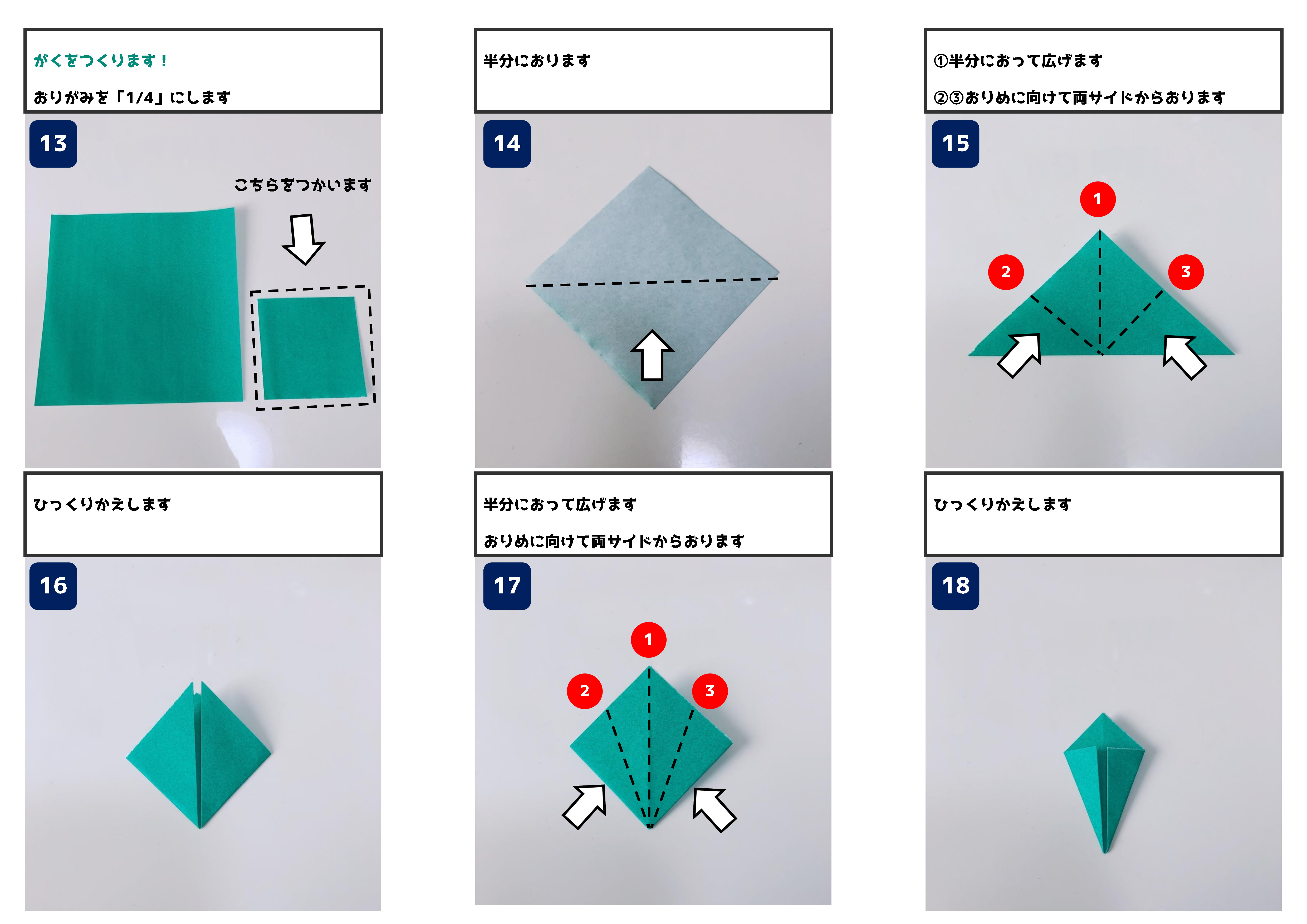 がくをつくります！

おりがみを「1/4」にします

13

こちらをつかいます

半分におります

14

①半分におって広げます

②③おりめに向けて両サイドからおります

15

1

2

3

ひっくりかえします

16

半分におって広げます

おりめに向けて両サイドからおります

17

1

2

3

ひっくりかえします

18