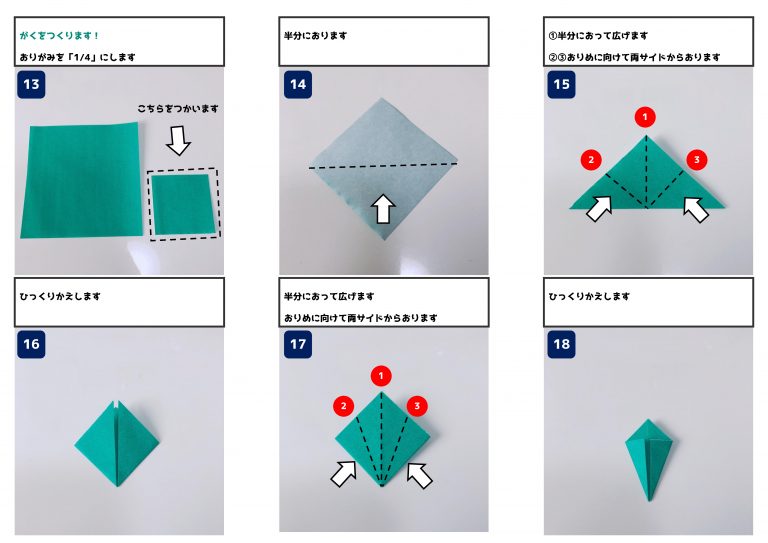 がくをつくります！

おりがみを「1/4」にします

13

こちらをつかいます

半分におります

14

①半分におって広げます

②③おりめに向けて両サイドからおります

15

1

2

3

ひっくりかえします

16

半分におって広げます

おりめに向けて両サイドからおります

17

1

2

3

ひっくりかえします

18