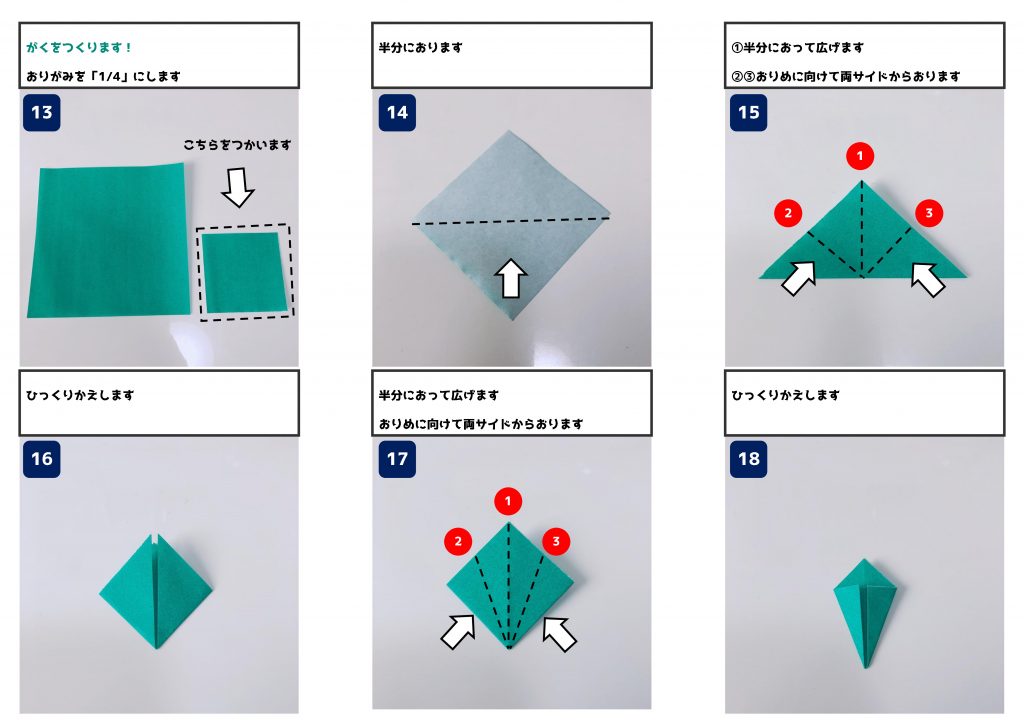 がくをつくります！
おりがみを「1/4」にします

13

こちらをつかいます

半分におります

14

①半分におって広げます
②③おりめに向けて両サイドからおります

15

1

2

3

ひっくりかえします

16

半分におって広げます
おりめに向けて両サイドからおります

17

1

2

3

ひっくりかえします

18