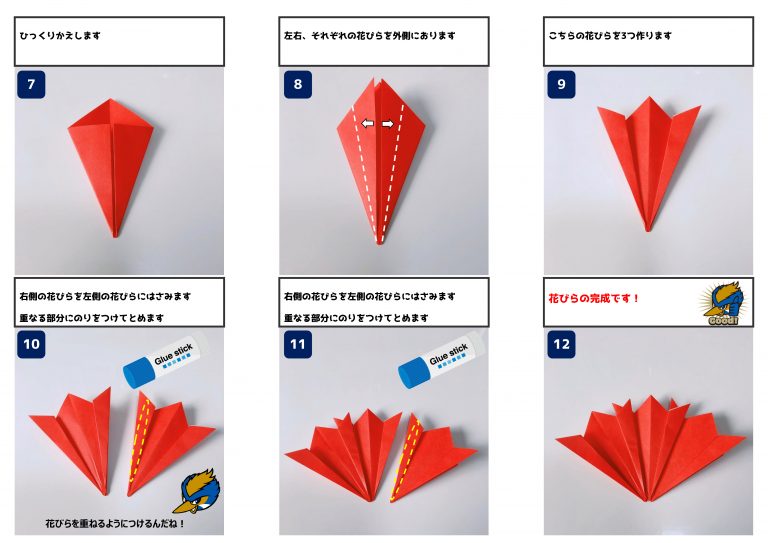 ひっくりかえします

7

左右、それぞれの花びらを外側におります

8

こちらの花びらを3つ作ります

9

右側の花びらを左側の花びらにはさみます
重なる部分にのりをつけてとめます

10

Glue stick

花びらを重ねるようにつけるんだね！

右側の花びらを左側の花びらにはさみます
重なる部分にのりをつけてとめます

11

Glue stick

花びらの完成です！

Good!

12