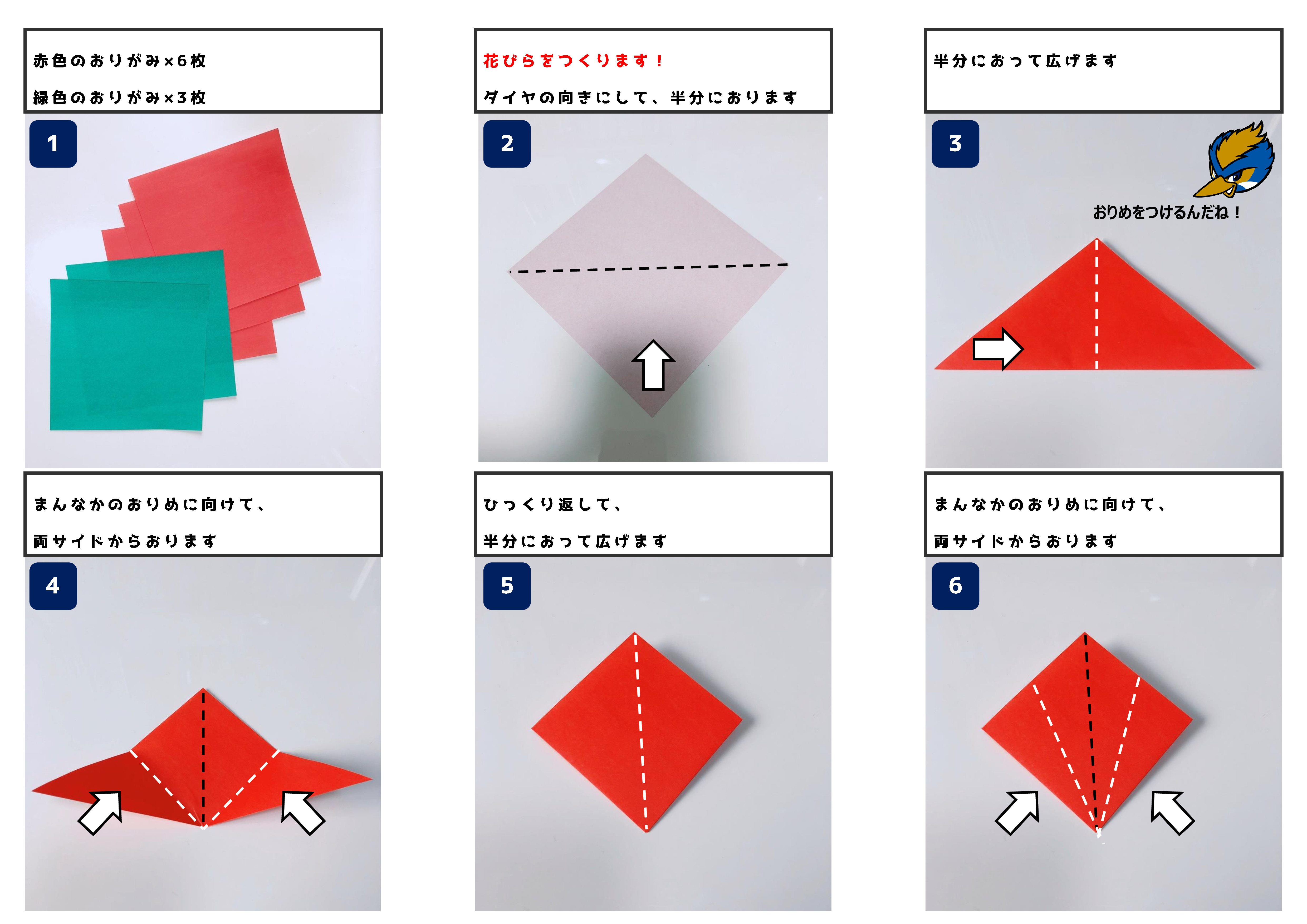 赤色のおりがみ×6枚

緑色のおりがみ×3枚

1

花びらをつくります！

ダイヤの向きにして、半分におります

2

半分におって広げます

3

おりめをつけるんだね！

まんなかのおりめに向けて、

両サイドからおります

4

ひっくり返して、

半分におって広げます

5

まんなかのおりめに向けて、

両サイドからおります

6