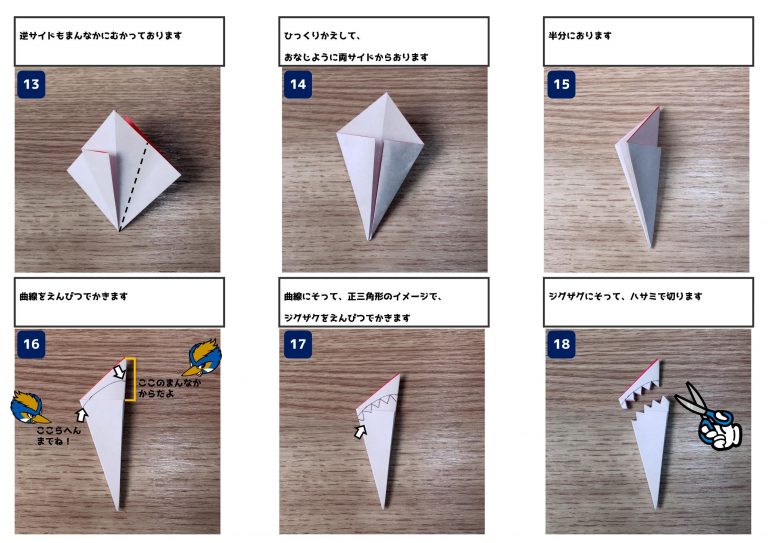 逆サイドもまんなかにむかっております

13

ひっくりかえして、

おなじように両サイドからおります

14

半分におります

15

曲線をえんぴつでかきます

16

ここのまんなかからだよ

ここらへんまでね！

曲線にそって、正三角形のイメージで、

ジグザグをえんぴつでかきます

17

ジグザグにそって、ハサミで切ります

18