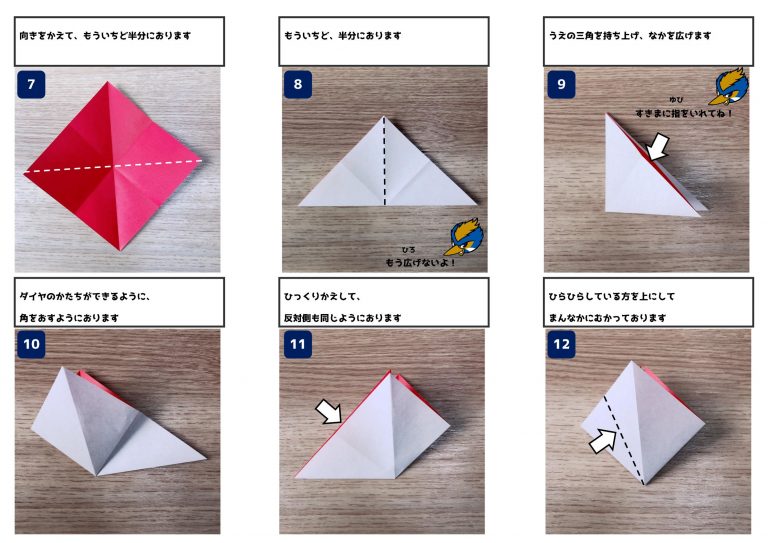 向きをかえて、もういちど半分におります

7

もういちど、半分におります

8

ひろ
もう広げないよ！

うえの三角を持ち上げ、なかを広げます

9

ゆび
すきまに指をいれてね！

ダイヤのかたちができるように、

角をおすようにおります

10

ひっくりかえして、

反対側も同じようにおります

11

ひらひらしている方を上にして

まんなかにむかっております

12