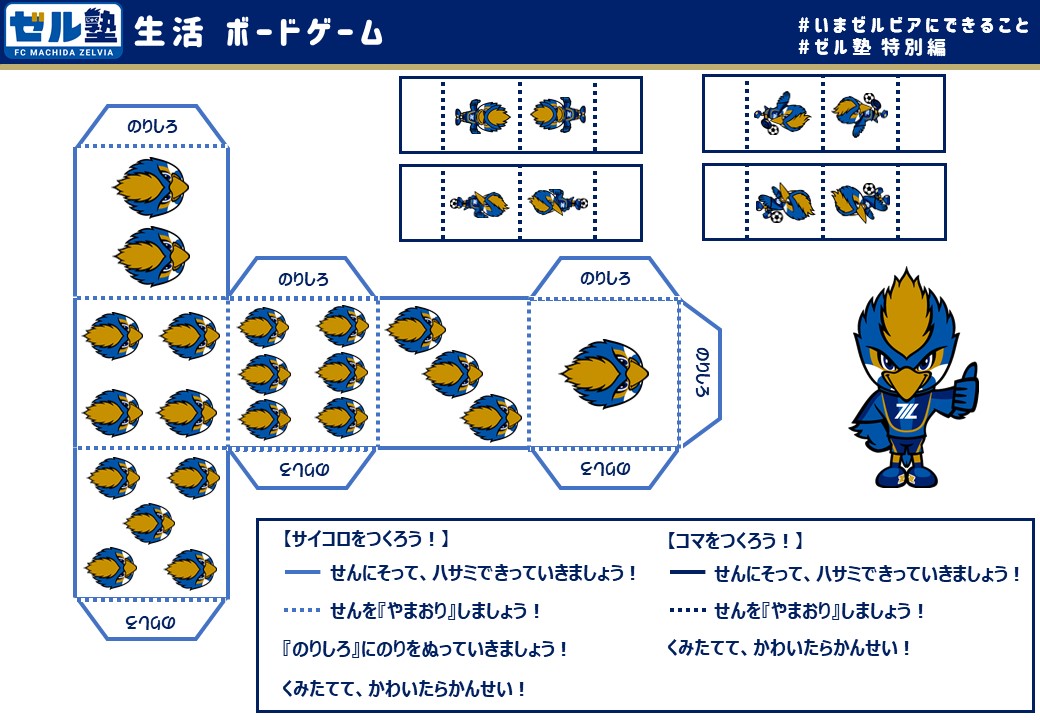 ゼル塾
FC MACHIDA ZELVIA
生活 ボードゲーム
#いまゼルビアにできること
#ゼル塾 特別編

のりしろ
のりしろ
のりしろ
のりしろ
のりしろ
のりしろ
のりしろ

【サイコロをつくろう！】
せんにそって、ハサミできっていきましょう！
せんを『やまおり』しましょう！
『のりしろ』にのりをぬっていきましょう！
くみたてて、かわいたらかんせい！

【コマをつくろう！】
せんにそって、ハサミできっていきましょう！
せんを『やまおり』しましょう！
くみたてて、かわいたらかんせい！