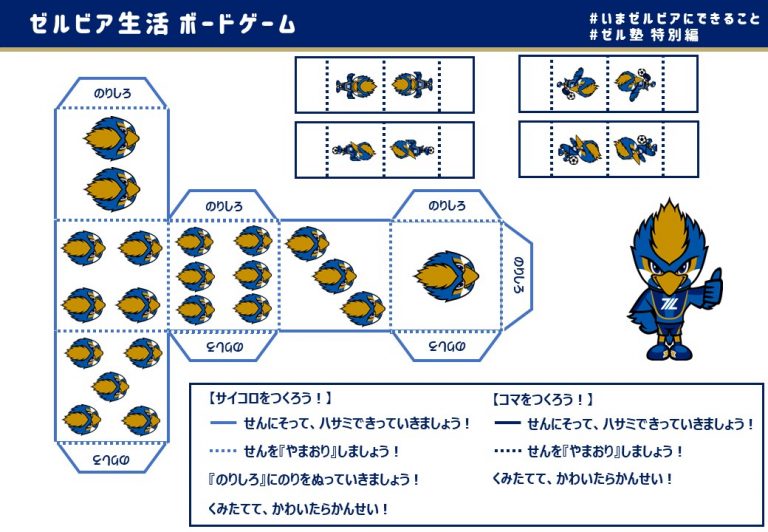 ゼルビア生活 ボードゲーム

#いまゼルビアにできること
#ゼル塾 特別編

のりしろ

のりしろ

のりしろ

のりしろ

のりしろ

のりしろ

のりしろ

【サイコロをつくろう！】
せんにそって、ハサミできっていきましょう！
せんを『やまおり』しましょう！
『のりしろ』にのりをぬっていきましょう！
くみたてて、かわいたらかんせい！

【コマをつくろう！】
せんにそって、ハサミできっていきましょう！
せんを『やまおり』しましょう！
くみたてて、かわいたらかんせい！