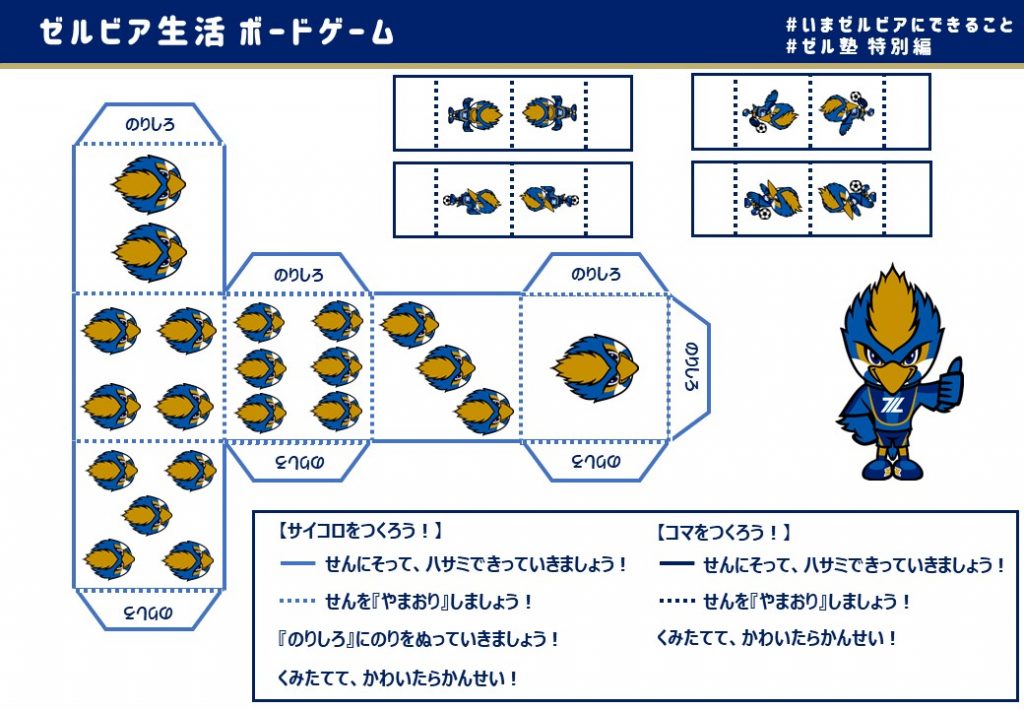 ゼルビア生活 ボードゲーム

＃いまゼルビアにできること
＃ゼル塾 特別編

のりしろ

のりしろ

のりしろ

のりしろ

のりしろ

のりしろ

のりしろ

【サイコロをつくろう！】
せんにそって、ハサミできっていきましょう！
せんを『やまおり』しましょう！
『のりしろ』にのりをぬっていきましょう！
くみたてて、かわいたらかんせい！

【コマをつくろう！】
せんにそって、ハサミできっていきましょう！
せんを『やまおり』しましょう！
くみたてて、かわいたらかんせい！