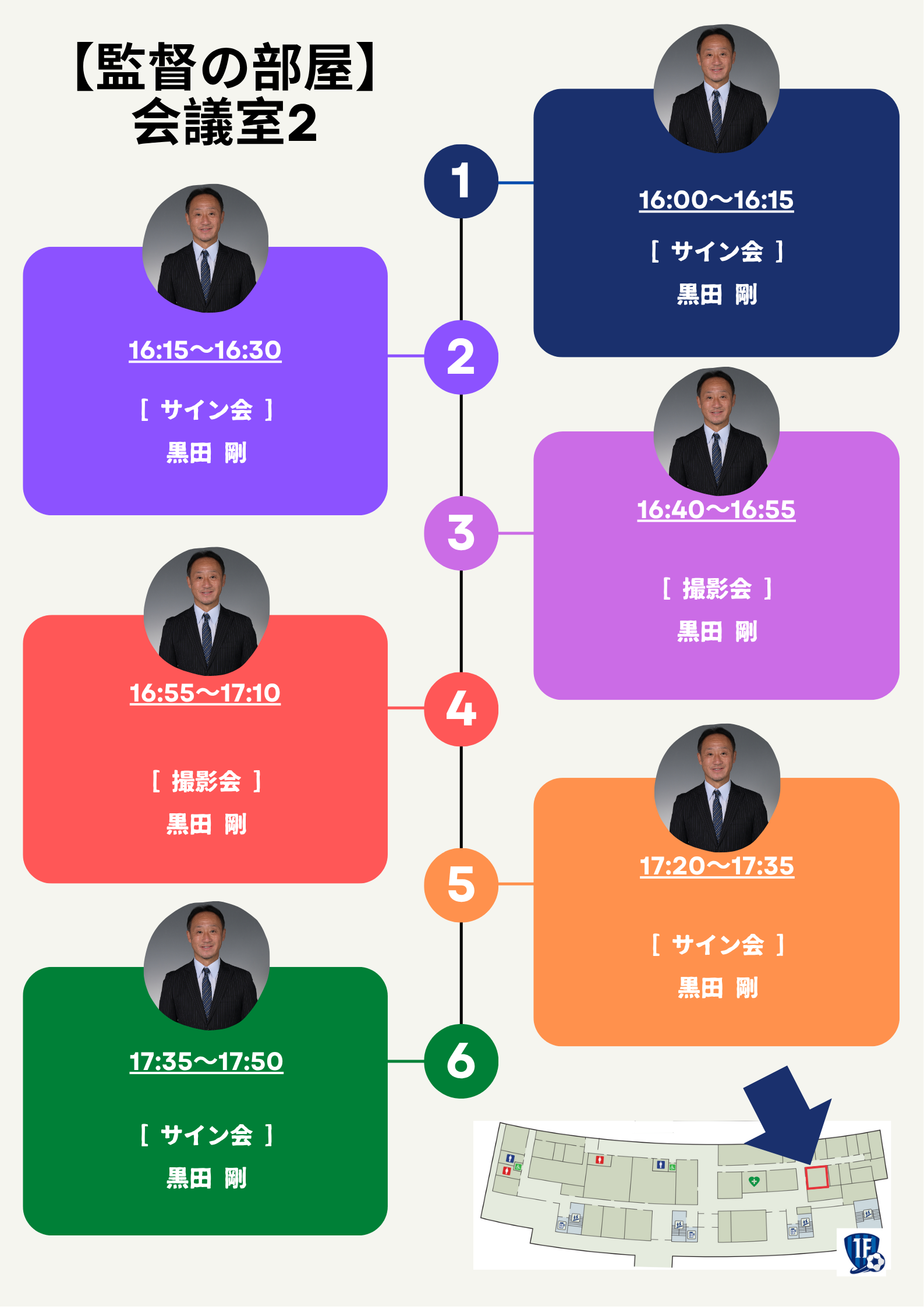 【監督の部屋】
会議室2

1

16:00〜16:15

［ サイン会 ］

黒田 剛

2

16:15〜16:30

［ サイン会 ］

黒田 剛

3

16:40〜16:55

［ 撮影会 ］

黒田 剛

4

16:55〜17:10

［ 撮影会 ］

黒田 剛

5

17:20〜17:35

［ サイン会 ］

黒田 剛

6

17:35〜17:50

［ サイン会 ］

黒田 剛

1F